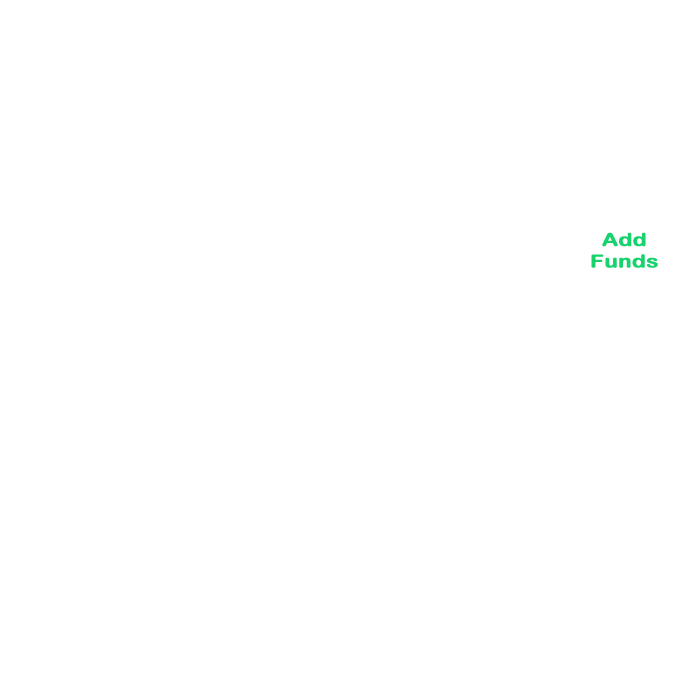 Add Funds