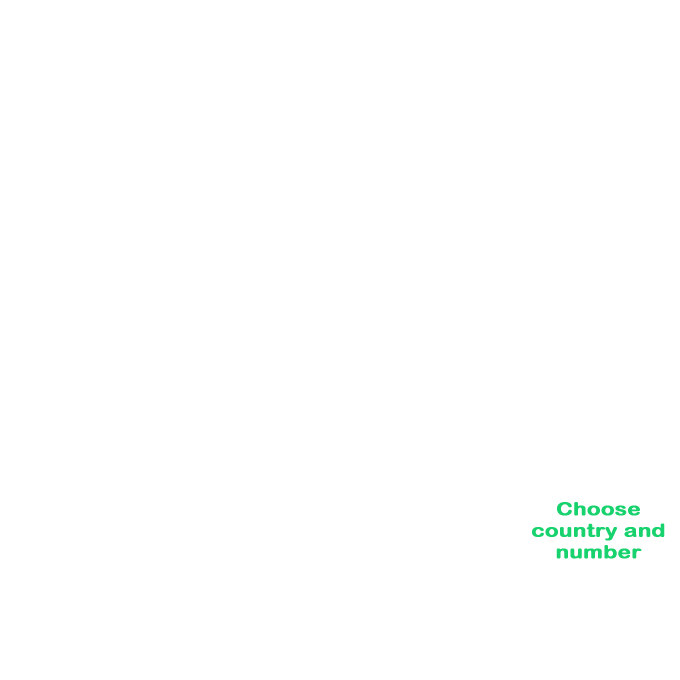 Choose country and number