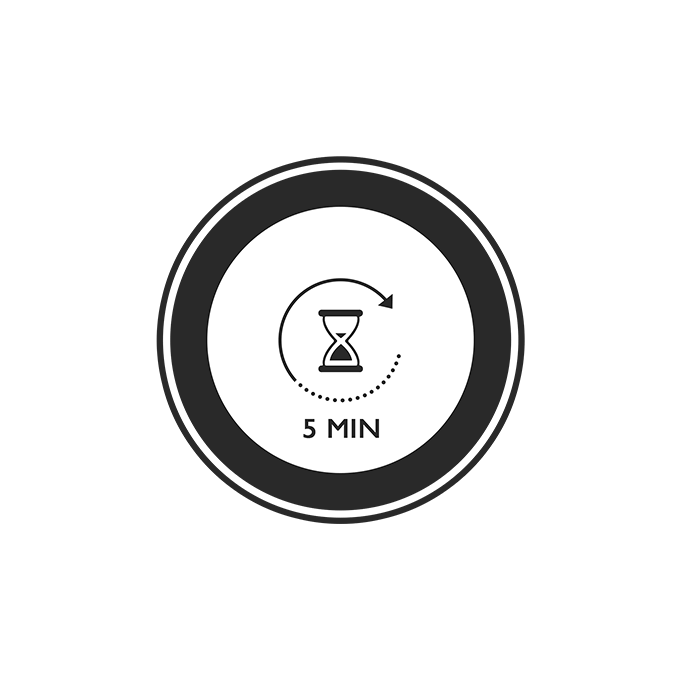 5 MIN